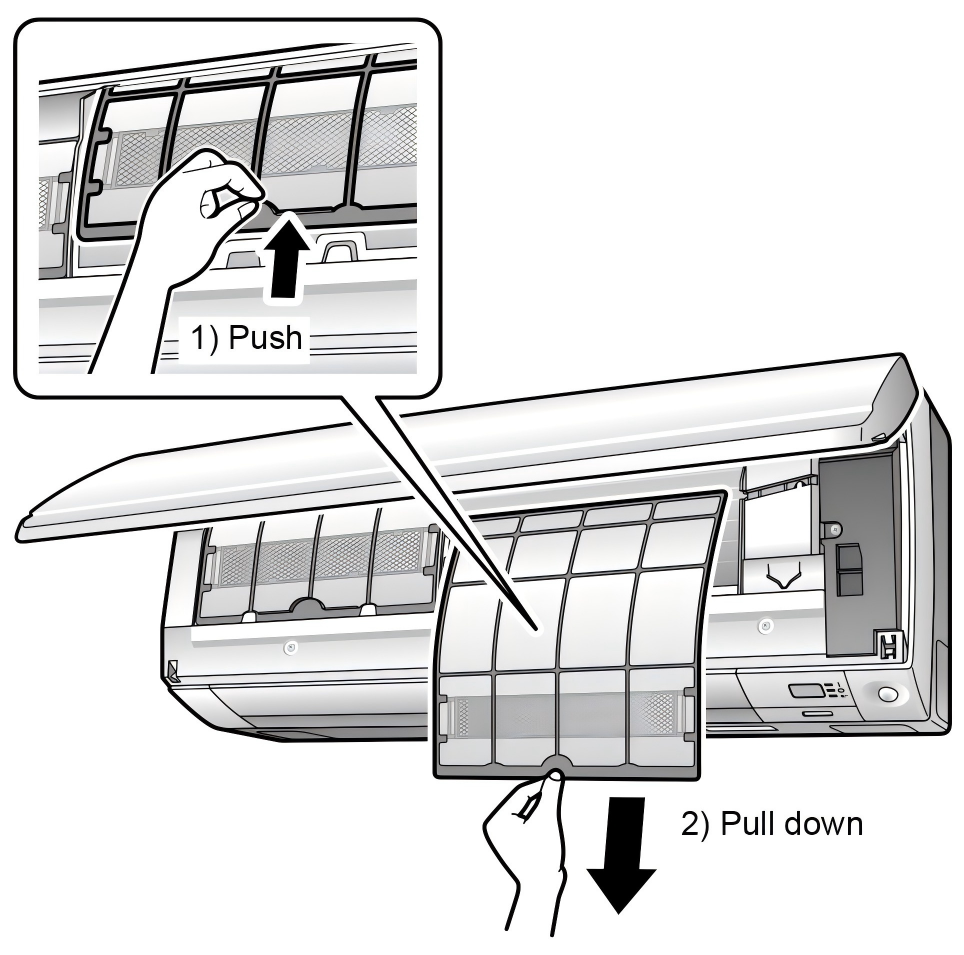 1) Push

2) Pull down